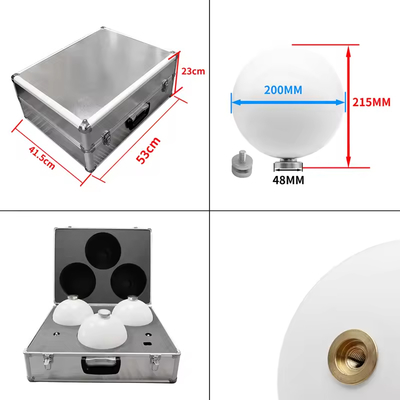 23cm
41.5cm
53cm

200MM
215MM
48MM